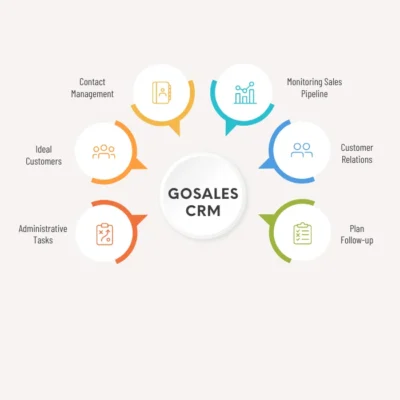 Contact Management

Monitoring Sales Pipeline

Ideal Customers

Customer Relations

GOSALES CRM

Administrative Tasks

Plan Follow-up